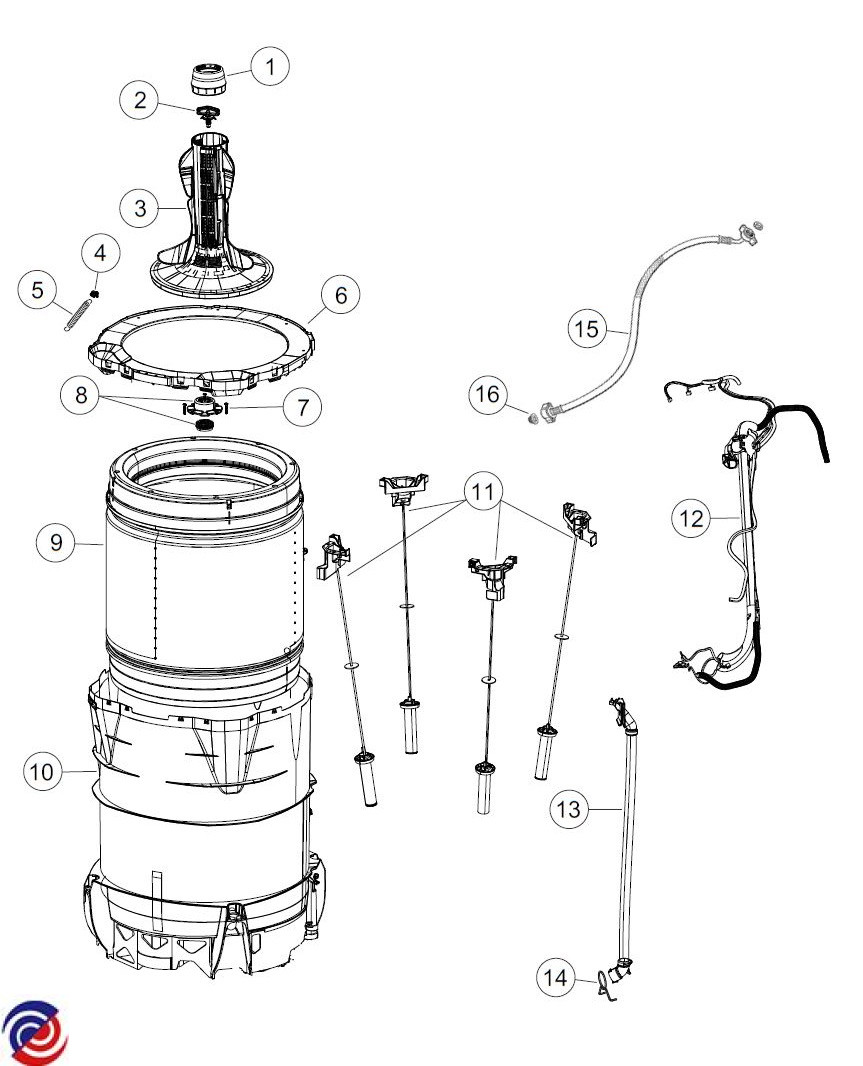 1
2
3
4
5
6
8
7
15
16
9
11
12
10
13
14